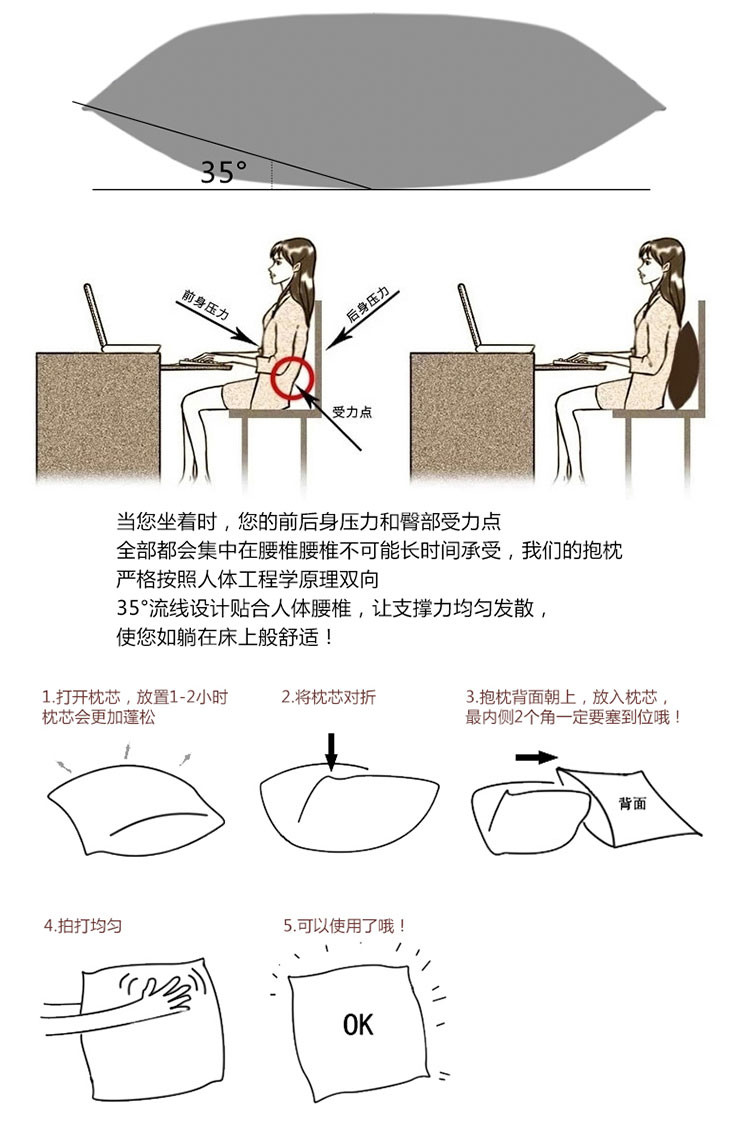 35°

前身压力

后身压力

受力点

当您坐着时，您的前后身压力和臀部受力点
全部都会集中在腰椎腰椎不可能长时间承受，我们的抱枕
严格按照人体工程学原理双向
35°流线设计贴合人体腰椎，让支撑力均匀发散，
使您如躺在床上般舒适！

1.打开枕芯，放置1-2小时
枕芯会更加蓬松

2.将枕芯对折

3.抱枕背面朝上，放入枕芯，
最内侧2个角一定要塞到位哦！

背面

4.拍打均匀

5.可以使用了哦！

OK