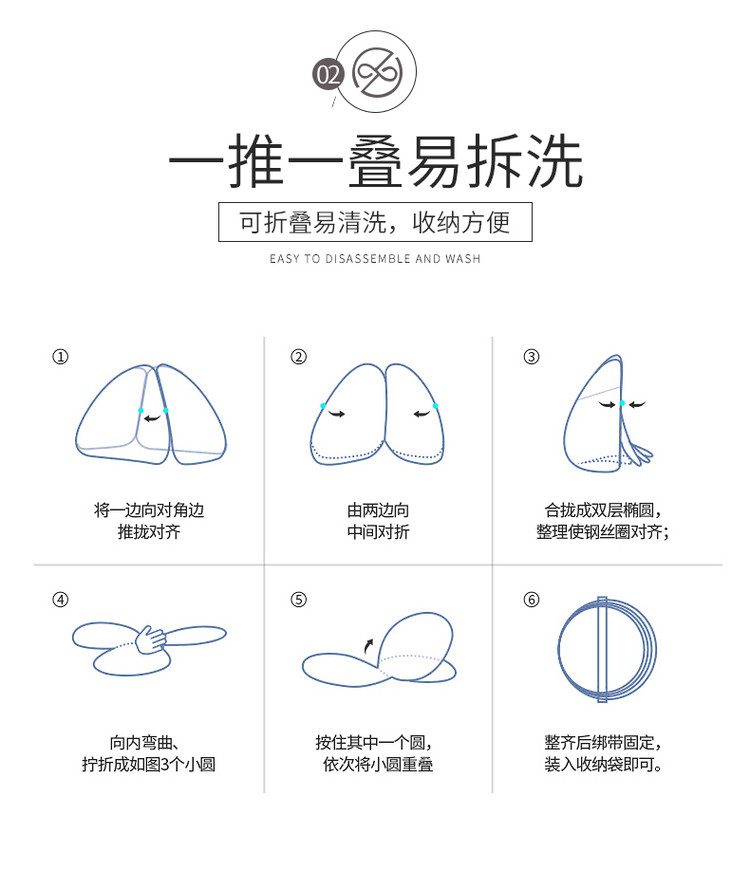 02

一推一叠易拆洗

可折叠易清洗，收纳方便

EASY TO DISASSEMBLE AND WASH

①
将一边向对角边
推拢对齐

②
由两边向
中间对折

③
合拢成双层椭圆，
整理使钢丝圈对齐；

④
向内弯曲、
拧折成如图3个小圆

⑤
按住其中一个圆，
依次将小圆重叠

⑥
整齐后绑带固定，
装入收纳袋即可。